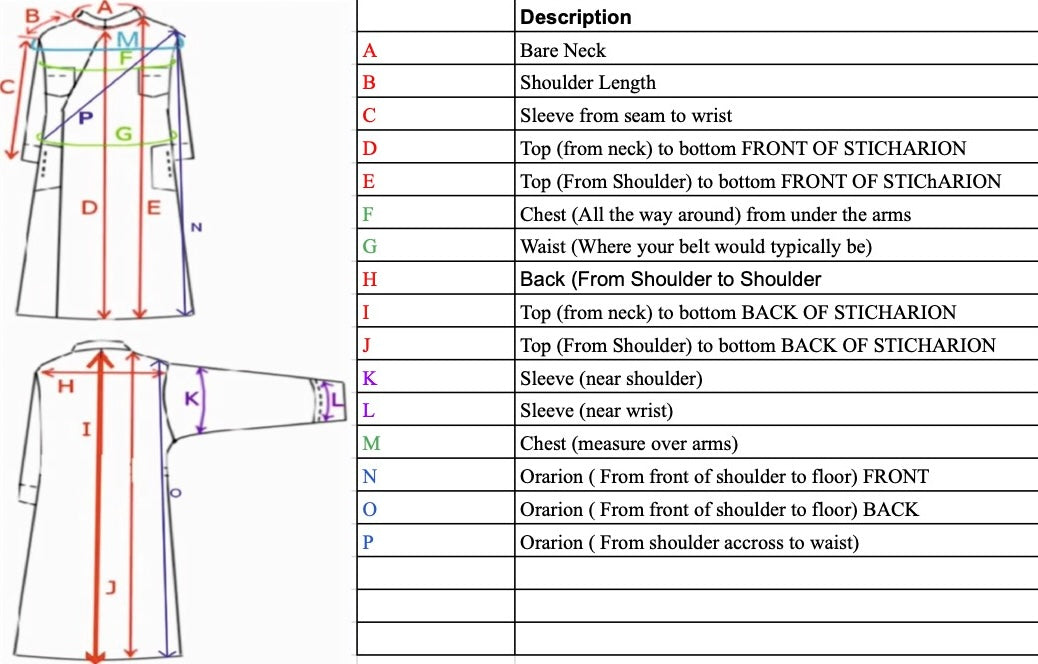 B A M F C P G D E N H K L I O J

| | Description |
|---|---|
| A | Bare Neck |
| B | Shoulder Length |
| C | Sleeve from seam to wrist |
| D | Top (from neck) to bottom FRONT OF STICHARION |
| E | Top (From Shoulder) to bottom FRONT OF STIChARION |
| F | Chest (All the way around) from under the arms |
| G | Waist (Where your belt would typically be) |
| H | Back (From Shoulder to Shoulder |
| I | Top (from neck) to bottom BACK OF STICHARION |
| J | Top (From Shoulder) to bottom BACK OF STICHARION |
| K | Sleeve (near shoulder) |
| L | Sleeve (near wrist) |
| M | Chest (measure over arms) |
| N | Orarion ( From front of shoulder to floor) FRONT |
| O | Orarion ( From front of shoulder to floor) BACK |
| P | Orarion ( From shoulder accross to waist) |
| | |
| | |
| | |